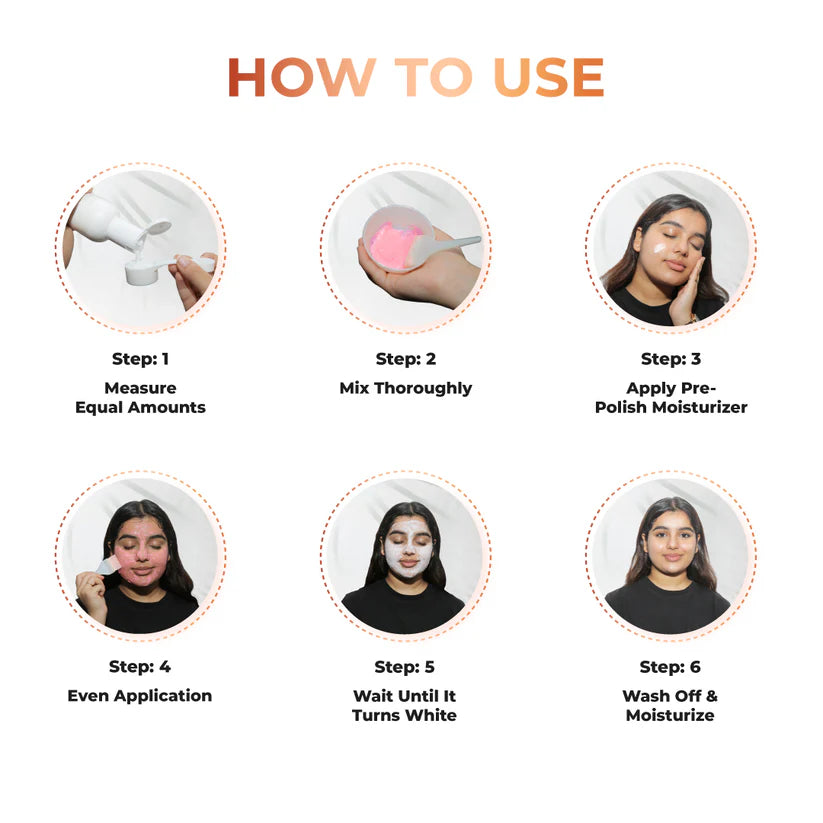 HOW TO USE

Step: 1
Measure Equal Amounts

Step: 2
Mix Thoroughly

Step: 3
Apply Pre-Polish Moisturizer

Step: 4
Even Application

Step: 5
Wait Until It Turns White

Step: 6
Wash Off & Moisturize